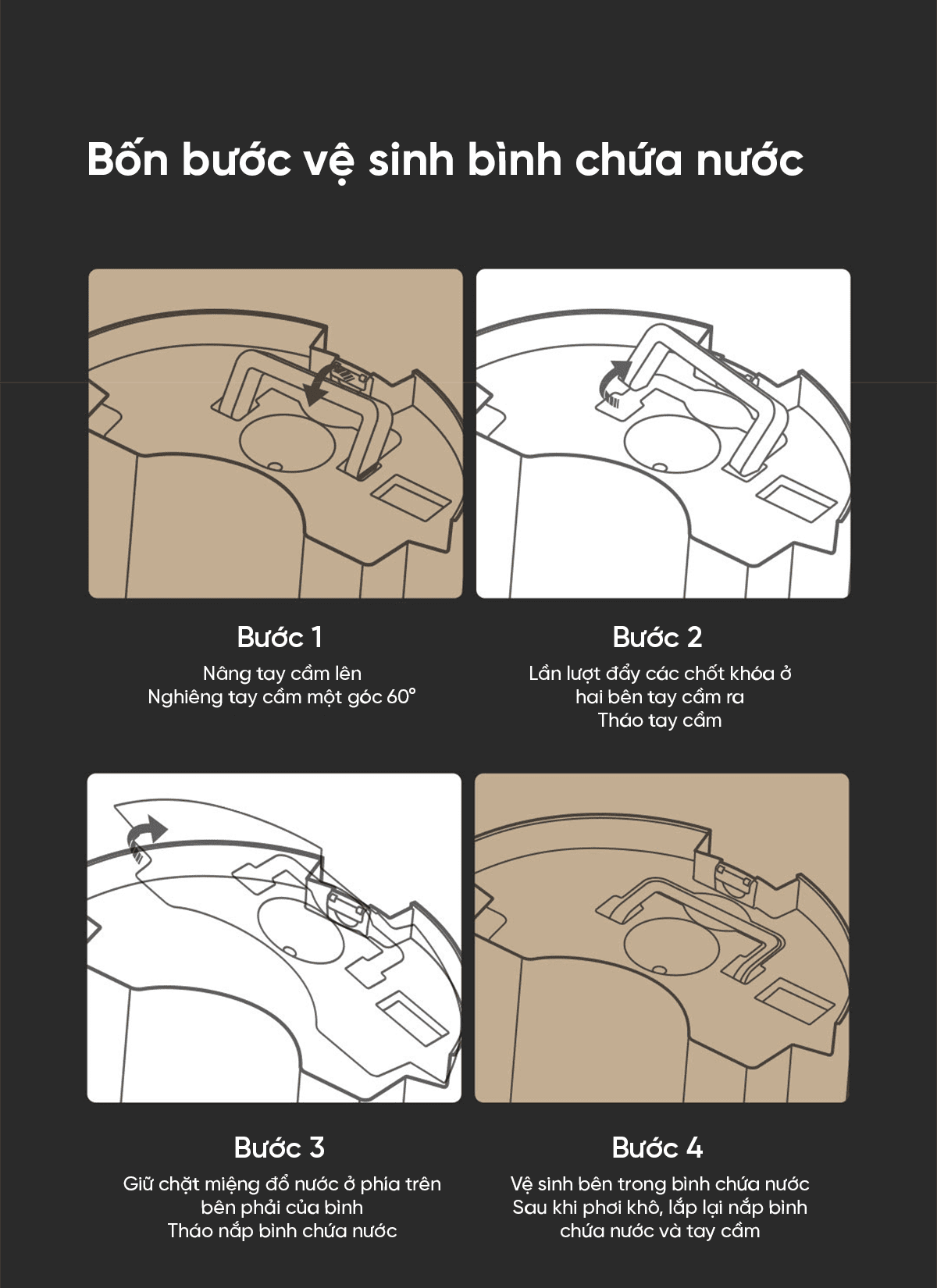 Bốn bước vệ sinh bình chứa nước

Bước 1

Nâng tay cầm lên
Nghiêng tay cầm một góc 60°

Bước 2

Lần lượt đẩy các chốt khóa ở hai bên tay cầm ra
Tháo tay cầm

Bước 3

Giữ chặt miệng đổ nước ở phía trên bên phải của bình
Tháo nắp bình chứa nước

Bước 4

Vệ sinh bên trong bình chứa nước
Sau khi phơi khô, lắp lại nắp bình chứa nước và tay cầm